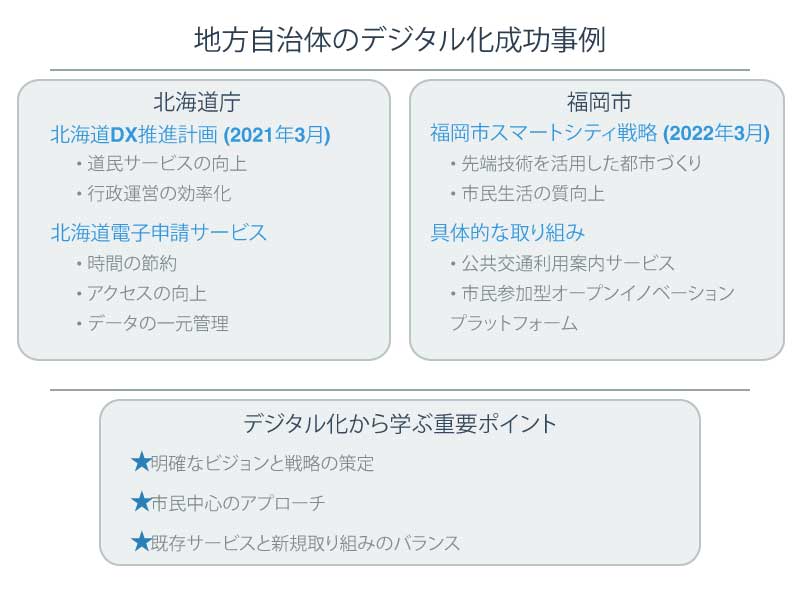 地方自治体のデジタル化成功事例

北海道庁

北海道DX推進計画 (2021年3月)

・道民サービスの向上
・行政運営の効率化

北海道電子申請サービス

・時間の節約
・アクセスの向上
・データの一元管理

福岡市

福岡市スマートシティ戦略 (2022年3月)

・先端技術を活用した都市づくり
・市民生活の質向上

具体的な取り組み

・公共交通利用案内サービス
・市民参加型オープンイノベーションプラットフォーム

デジタル化から学ぶ重要ポイント

★明確なビジョンと戦略の策定

★市民中心のアプローチ

★既存サービスと新規取り組みのバランス